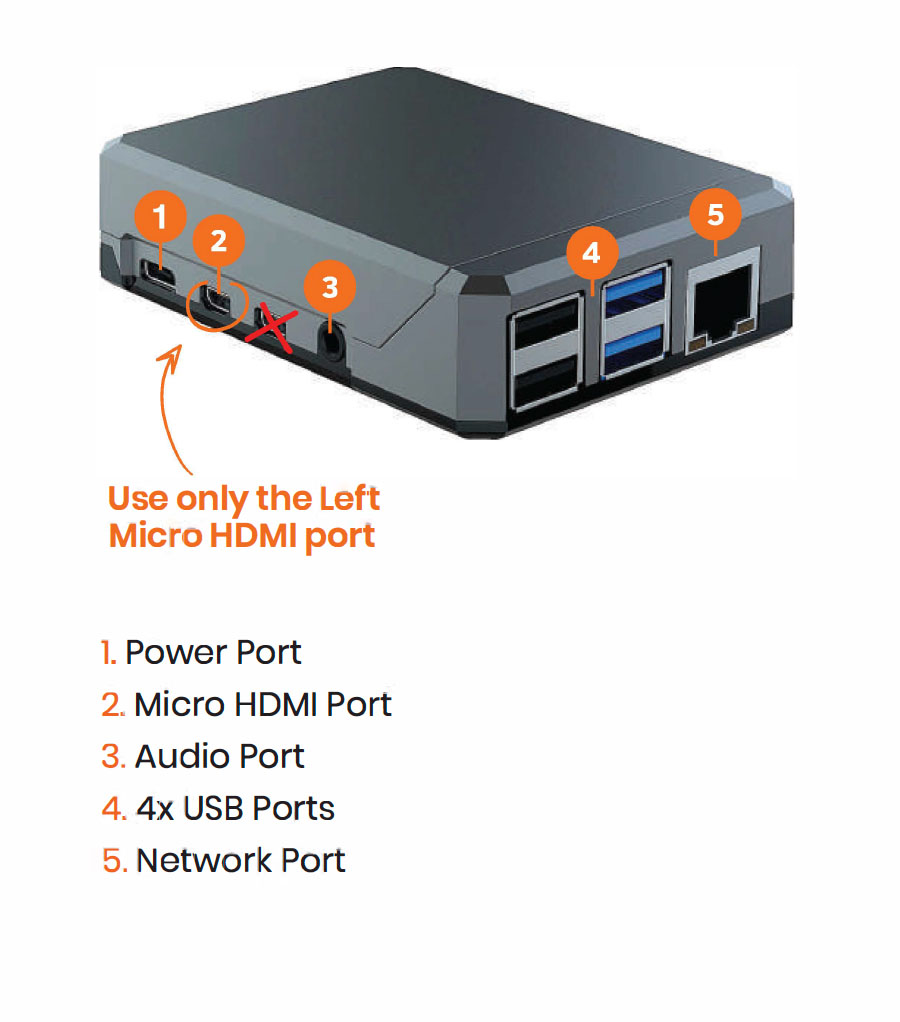 1
2
3
4
5

Use only the Left Micro HDMI port

1. Power Port
2. Micro HDMI Port
3. Audio Port
4. 4x USB Ports
5. Network Port